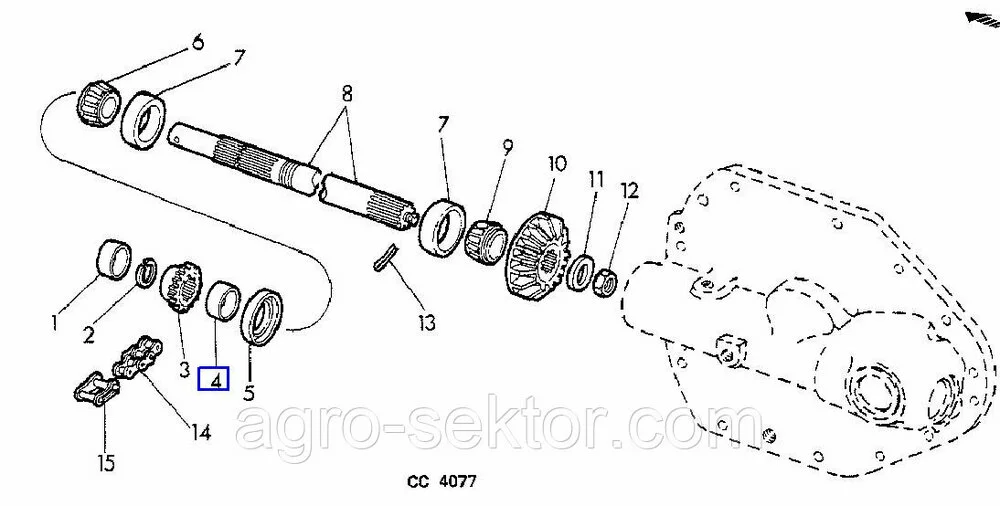 6
7
8
7
9
10
11
12
1
2
3
4
5
13
14
15
agro-sektor.com
CC 4077